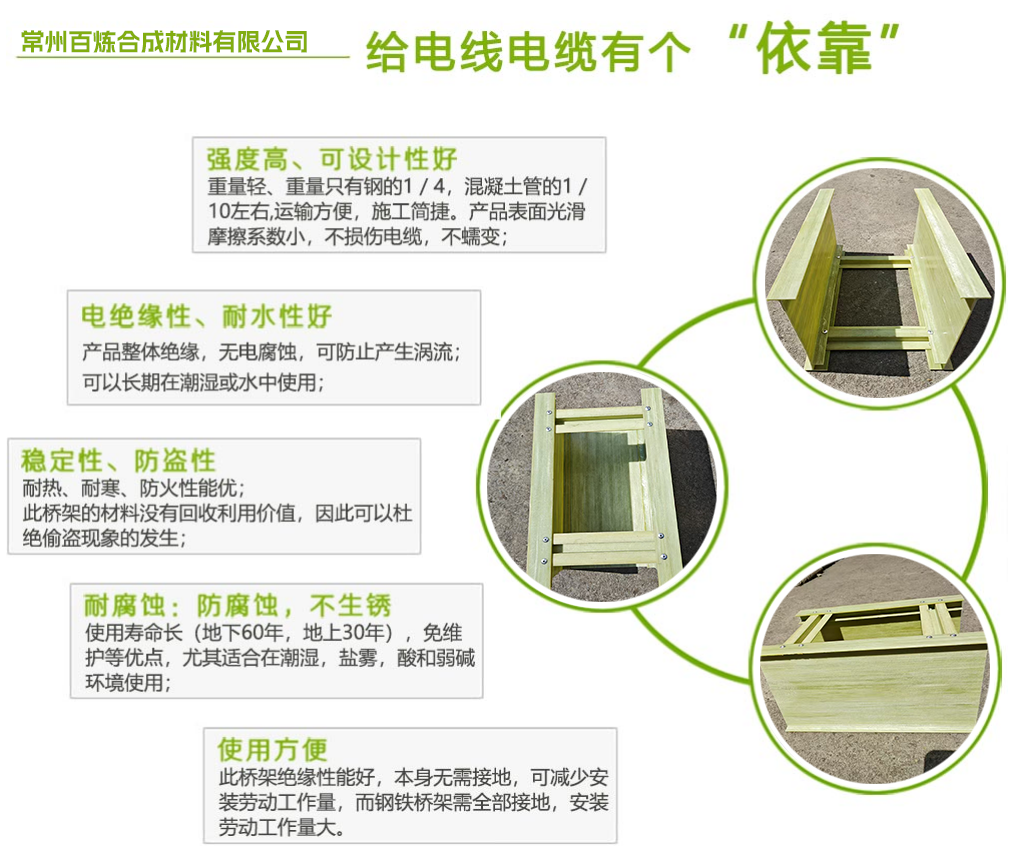 常州百炼合成材料有限公司

给电线电缆有个“依靠”

强度高、可设计性好
重量轻、重量只有钢的1 / 4，混凝土管的1 / 10左右,运输方便，施工简捷。产品表面光滑摩擦系数小，不损伤电缆，不蠕变；

电绝缘性、耐水性好
产品整体绝缘，无电腐蚀，可防止产生涡流；
可以长期在潮湿或水中使用；

稳定性、防盗性
耐热、耐寒、防火性能优；
此桥架的材料没有回收利用价值，因此可以杜绝偷盗现象的发生；

耐腐蚀：防腐蚀，不生锈
使用寿命长（地下60年，地上30年），免维护等优点，尤其适合在潮湿，盐雾，酸和弱碱环境使用；

使用方便
此桥架绝缘性能好，本身无需接地，可减少安装劳动工作量，而钢铁桥架需全部接地，安装劳动工作量大。